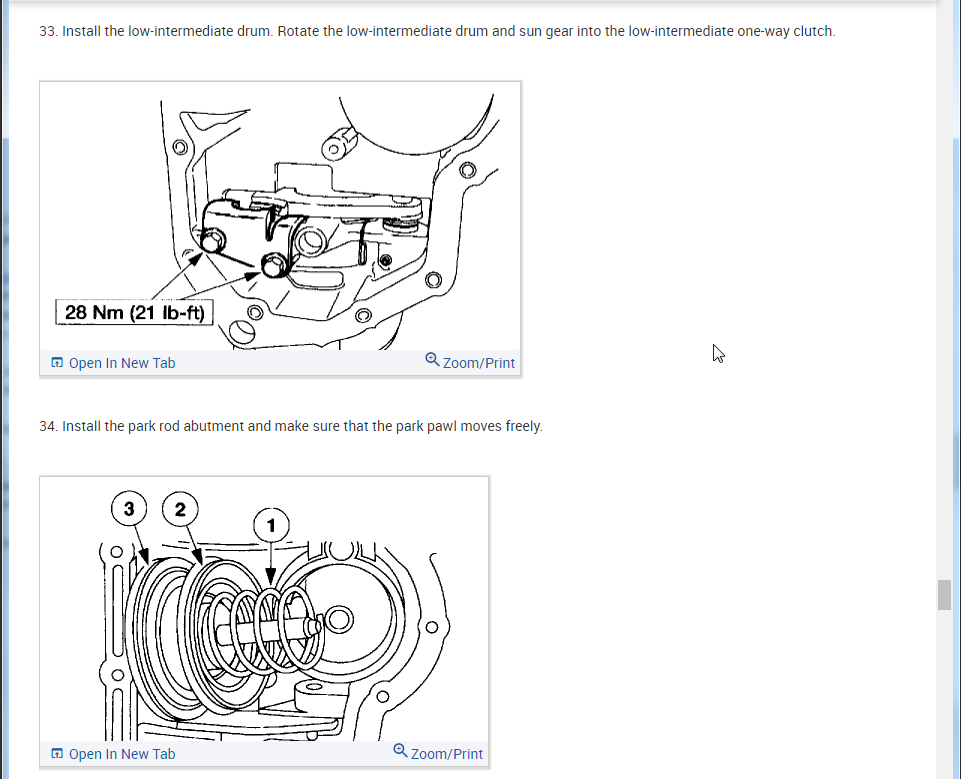 33. Install the low-intermediate drum. Rotate the low-intermediate drum and sun gear into the low-intermediate one-way clutch.

28 Nm (21 lb-ft)

Open In New Tab

Zoom/Print

34. Install the park rod abutment and make sure that the park pawl moves freely.

3

2

1

Open In New Tab

Zoom/Print