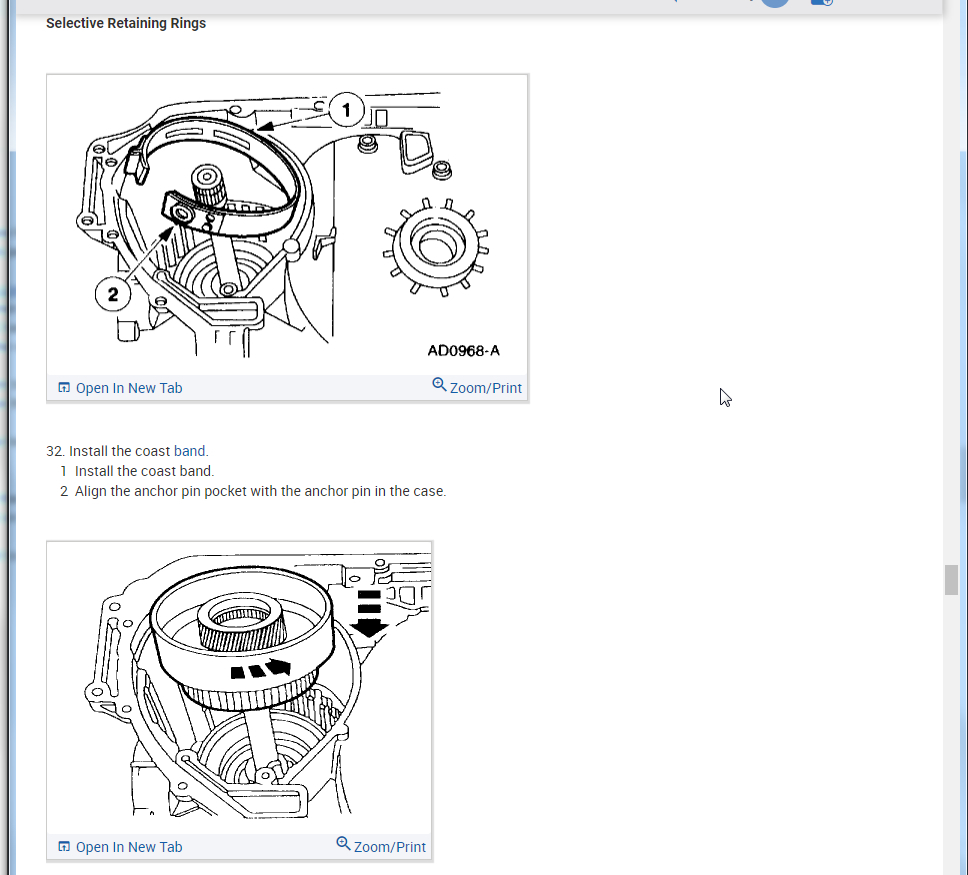 Selective Retaining Rings

1

2

AD0968-A

Open In New Tab

Zoom/Print

32. Install the coast band.
1 Install the coast band.
2 Align the anchor pin pocket with the anchor pin in the case.

Open In New Tab

Zoom/Print