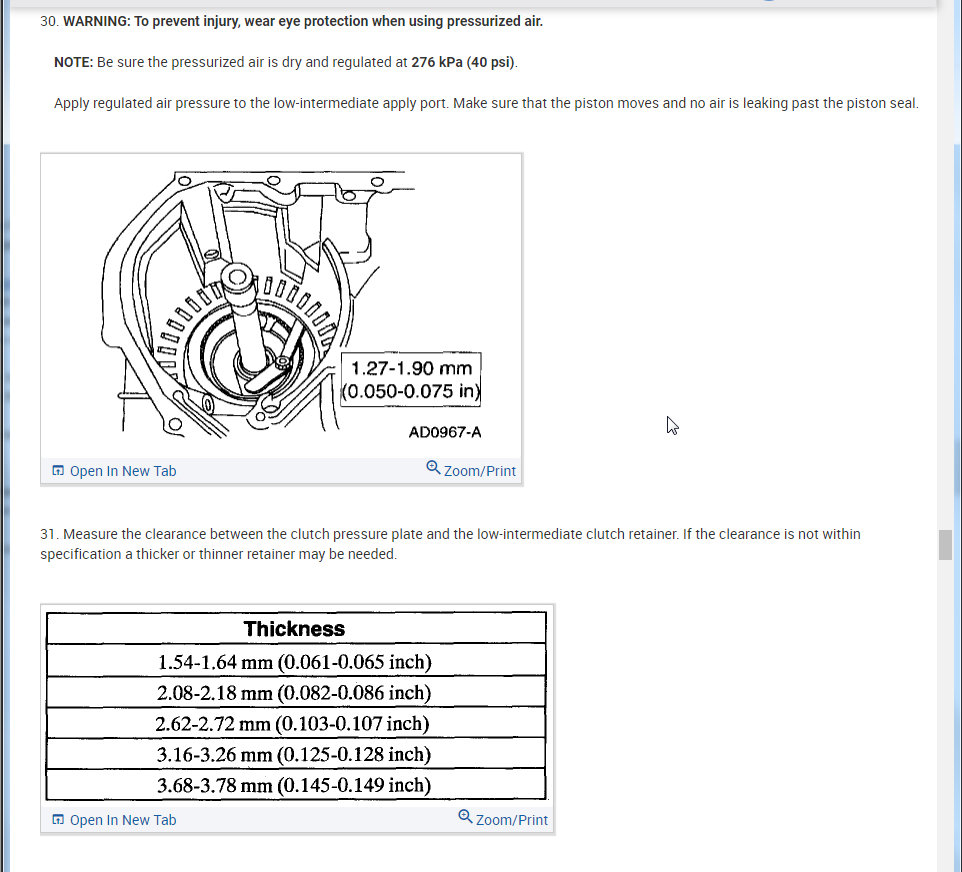 30. WARNING: To prevent injury, wear eye protection when using pressurized air.

NOTE: Be sure the pressurized air is dry and regulated at 276 kPa (40 psi).

Apply regulated air pressure to the low-intermediate apply port. Make sure that the piston moves and no air is leaking past the piston seal.

1.27-1.90 mm (0.050-0.075 in)

AD0967-A

Open In New Tab Zoom/Print

31. Measure the clearance between the clutch pressure plate and the low-intermediate clutch retainer. If the clearance is not within specification a thicker or thinner retainer may be needed.

| Thickness |
|---|
| 1.54-1.64 mm (0.061-0.065 inch) |
| 2.08-2.18 mm (0.082-0.086 inch) |
| 2.62-2.72 mm (0.103-0.107 inch) |
| 3.16-3.26 mm (0.125-0.128 inch) |
| 3.68-3.78 mm (0.145-0.149 inch) |

Open In New Tab Zoom/Print