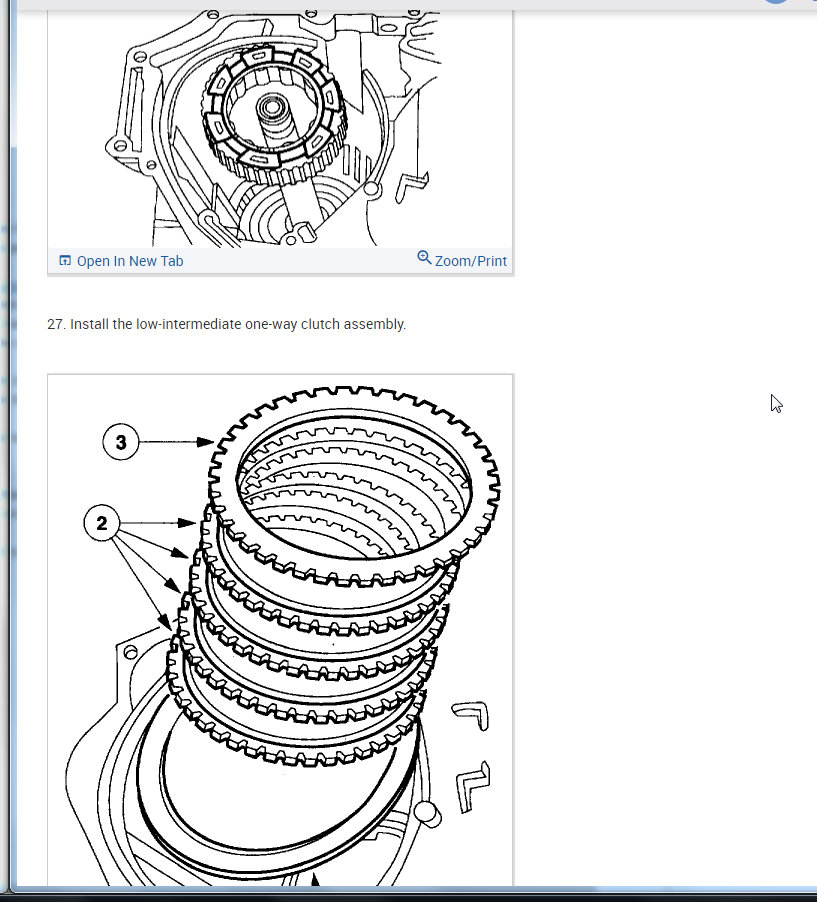 Open In New Tab

Zoom/Print

27. Install the low-intermediate one-way clutch assembly.

3

2