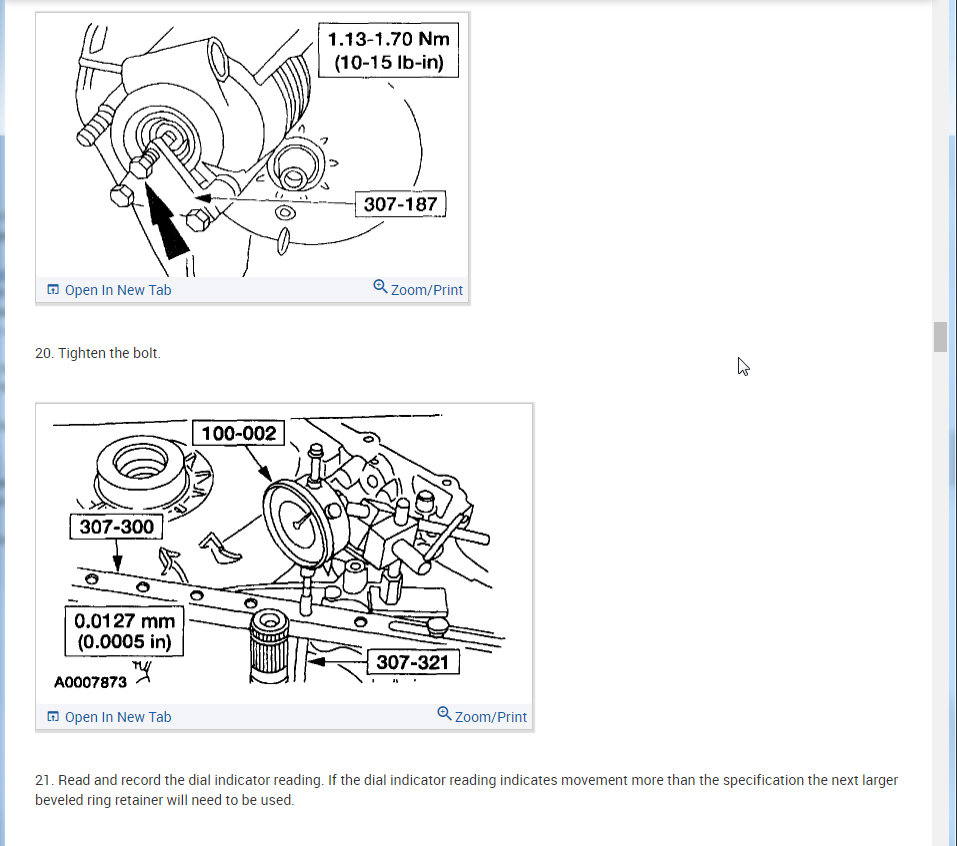 1.13-1.70 Nm
(10-15 lb-in)

307-187

Open In New Tab

Zoom/Print

20. Tighten the bolt.

100-002

307-300

0.0127 mm
(0.0005 in)

307-321

A0007873

Open In New Tab

Zoom/Print

21. Read and record the dial indicator reading. If the dial indicator reading indicates movement more than the specification the next larger beveled ring retainer will need to be used.