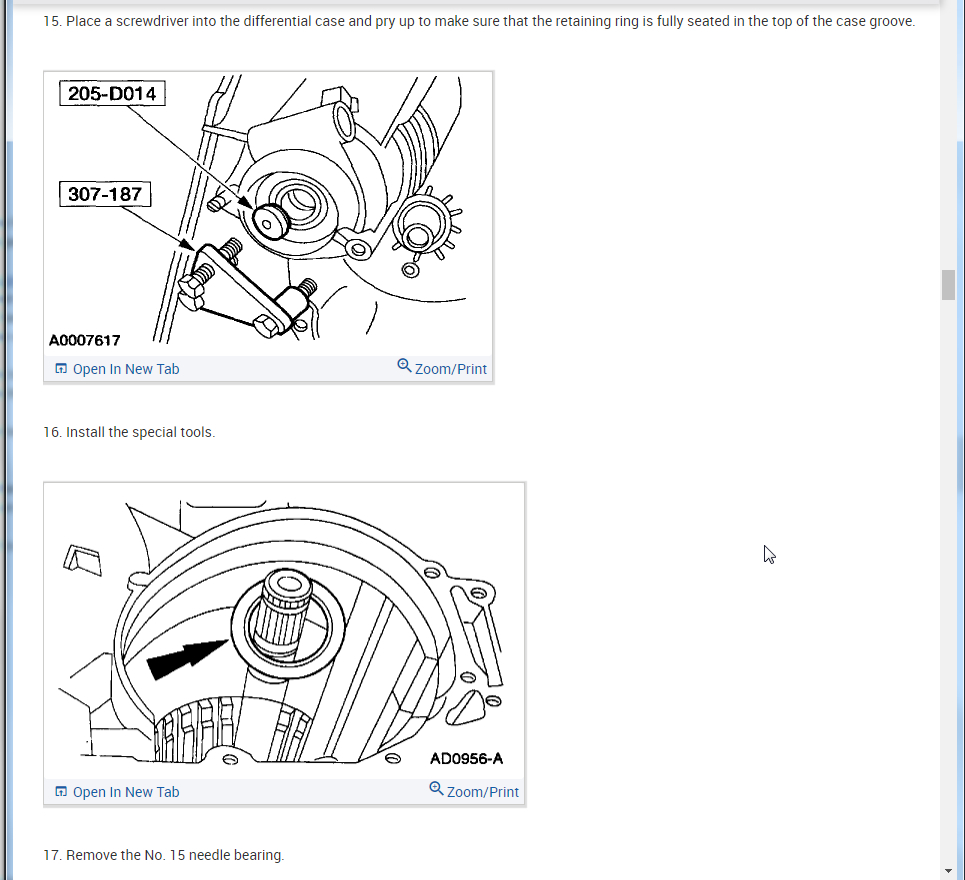 15. Place a screwdriver into the differential case and pry up to make sure that the retaining ring is fully seated in the top of the case groove.

205-D014

307-187

A0007617

Open In New Tab

Zoom/Print

16. Install the special tools.

AD0956-A

Open In New Tab

Zoom/Print

17. Remove the No. 15 needle bearing.