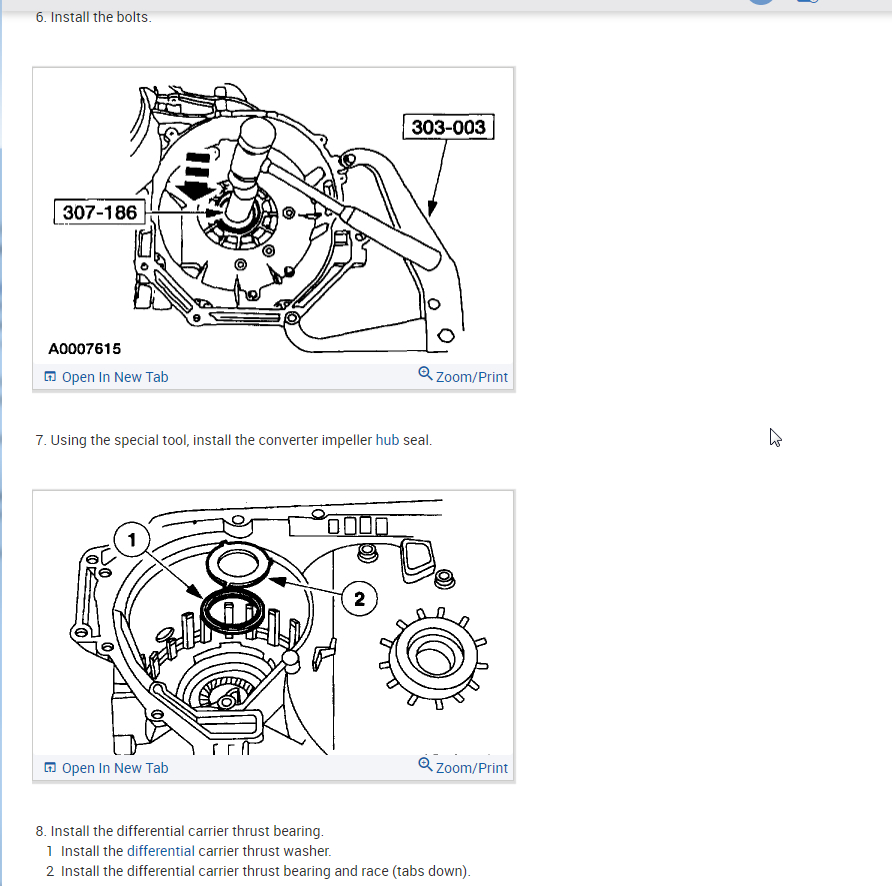 6. Install the bolts.

303-003

307-186

A0007615

Open In New Tab

Zoom/Print

7. Using the special tool, install the converter impeller hub seal.

1

2

Open In New Tab

Zoom/Print

8. Install the differential carrier thrust bearing.
1 Install the differential carrier thrust washer.
2 Install the differential carrier thrust bearing and race (tabs down).