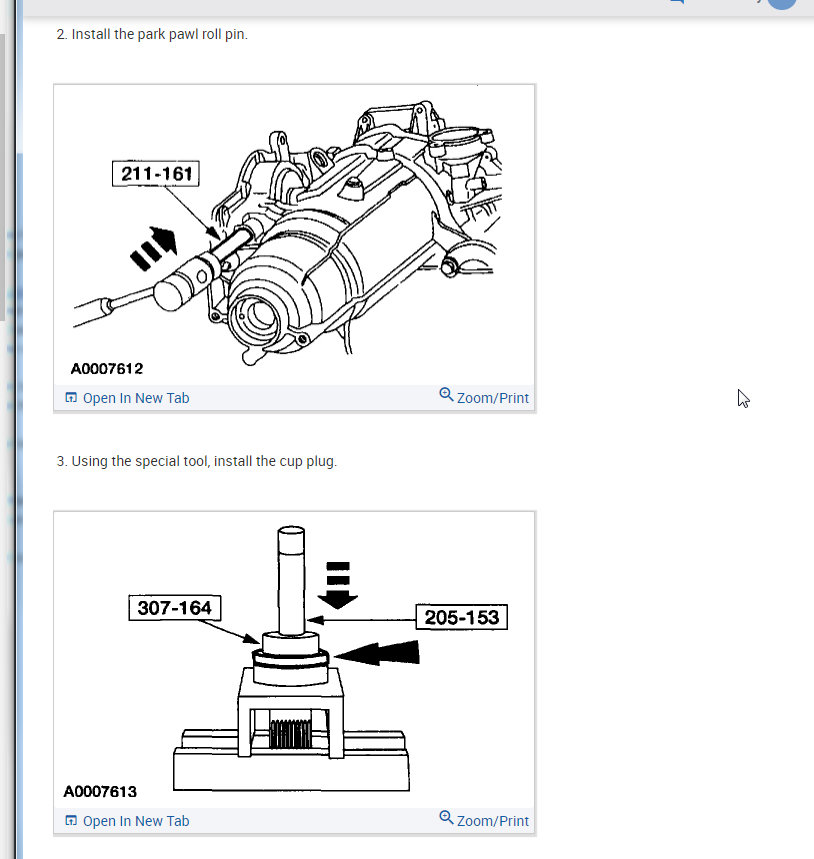 2. Install the park pawl roll pin.

211-161

A0007612

Open In New Tab

Zoom/Print

3. Using the special tool, install the cup plug.

307-164

205-153

A0007613

Open In New Tab

Zoom/Print