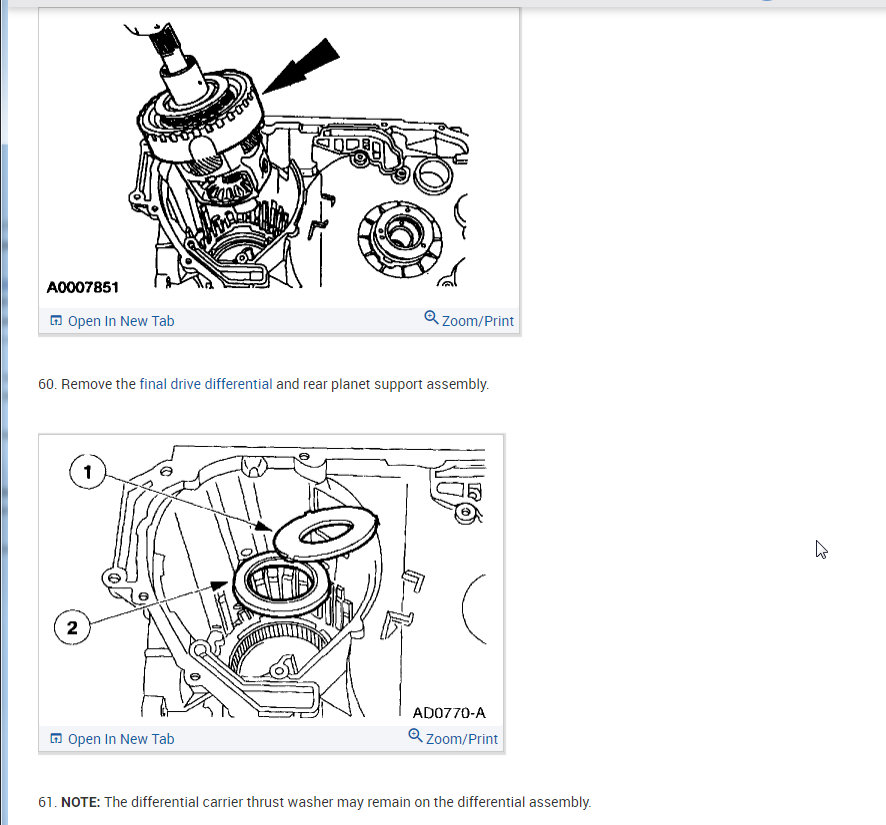 A0007851

Open In New Tab Zoom/Print

60. Remove the final drive differential and rear planet support assembly.

1

2

AD0770-A

Open In New Tab Zoom/Print

61. NOTE: The differential carrier thrust washer may remain on the differential assembly.