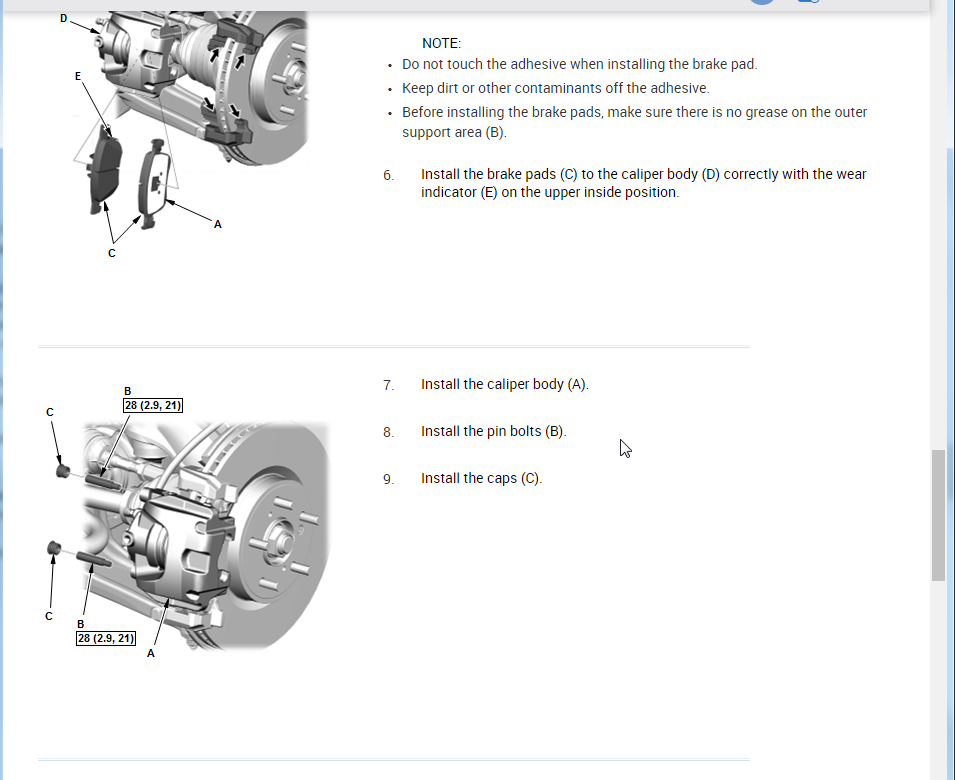 D

E

A

C

NOTE:

• Do not touch the adhesive when installing the brake pad.
• Keep dirt or other contaminants off the adhesive.
• Before installing the brake pads, make sure there is no grease on the outer support area (B).

6. Install the brake pads (C) to the caliper body (D) correctly with the wear indicator (E) on the upper inside position.

B
28 (2.9, 21)

C

C

B
28 (2.9, 21)

A

7. Install the caliper body (A).

8. Install the pin bolts (B).

9. Install the caps (C).