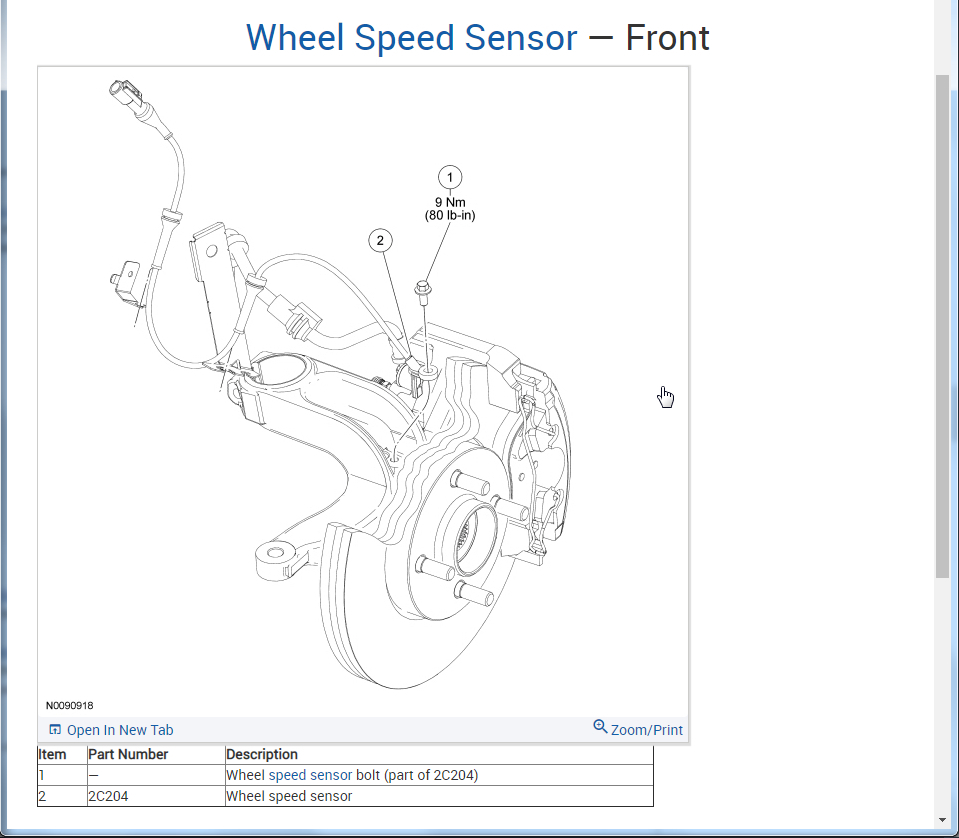 Wheel Speed Sensor — Front

1
9 Nm
(80 lb-in)

2

N0090918

Open In New Tab

Zoom/Print

| Item | Part Number | Description |
|---|---|---|
| 1 | — | Wheel speed sensor bolt (part of 2C204) |
| 2 | 2C204 | Wheel speed sensor |