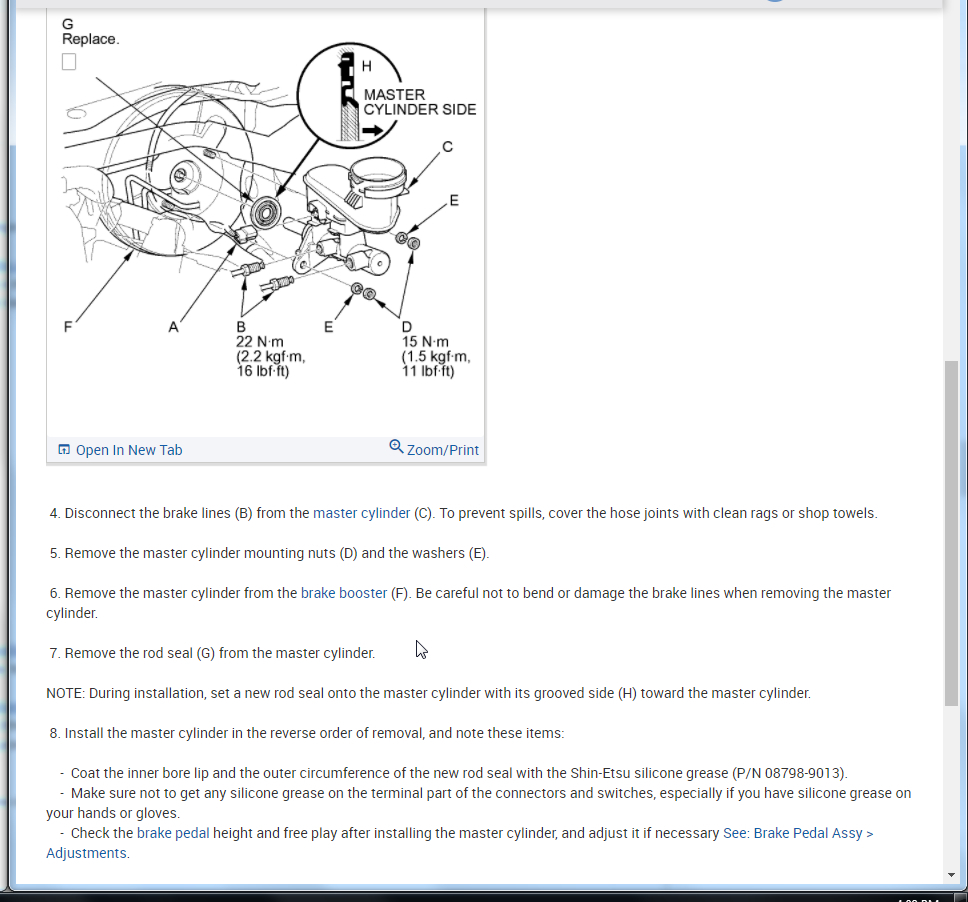 G
Replace.

H
MASTER CYLINDER SIDE

C

E

F A B
22 N·m
(2.2 kgf·m,
16 lbf·ft)

E D
15 N·m
(1.5 kgf·m,
11 lbf·ft)

Open In New Tab Zoom/Print

4. Disconnect the brake lines (B) from the master cylinder (C). To prevent spills, cover the hose joints with clean rags or shop towels.

5. Remove the master cylinder mounting nuts (D) and the washers (E).

6. Remove the master cylinder from the brake booster (F). Be careful not to bend or damage the brake lines when removing the master cylinder.

7. Remove the rod seal (G) from the master cylinder.

NOTE: During installation, set a new rod seal onto the master cylinder with its grooved side (H) toward the master cylinder.

8. Install the master cylinder in the reverse order of removal, and note these items:

- Coat the inner bore lip and the outer circumference of the new rod seal with the Shin-Etsu silicone grease (P/N 08798-9013).
- Make sure not to get any silicone grease on the terminal part of the connectors and switches, especially if you have silicone grease on your hands or gloves.
- Check the brake pedal height and free play after installing the master cylinder, and adjust it if necessary See: Brake Pedal Assy > Adjustments.