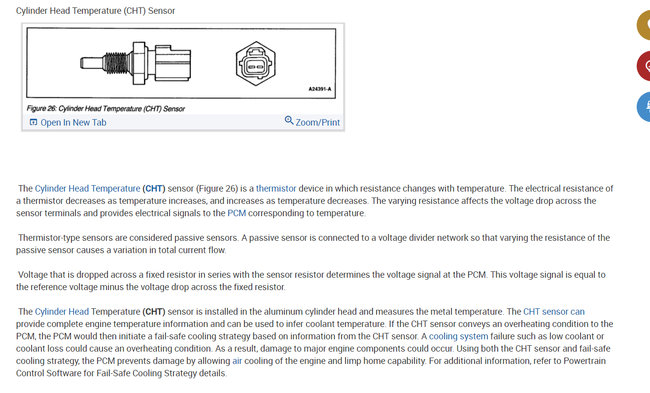 Cylinder Head Temperature (CHT) Sensor

A24391-A

Figure 26: Cylinder Head Temperature (CHT) Sensor

Open In New Tab

Zoom/Print

The Cylinder Head Temperature (CHT) sensor (Figure 26) is a thermistor device in which resistance changes with temperature. The electrical resistance of a thermistor decreases as temperature increases, and increases as temperature decreases. The varying resistance affects the voltage drop across the sensor terminals and provides electrical signals to the PCM corresponding to temperature.

Thermistor-type sensors are considered passive sensors. A passive sensor is connected to a voltage divider network so that varying the resistance of the passive sensor causes a variation in total current flow.

Voltage that is dropped across a fixed resistor in series with the sensor resistor determines the voltage signal at the PCM. This voltage signal is equal to the reference voltage minus the voltage drop across the fixed resistor.

The Cylinder Head Temperature (CHT) sensor is installed in the aluminum cylinder head and measures the metal temperature. The CHT sensor can provide complete engine temperature information and can be used to infer coolant temperature. If the CHT sensor conveys an overheating condition to the PCM, the PCM would then initiate a fail-safe cooling strategy based on information from the CHT sensor. A cooling system failure such as low coolant or coolant loss could cause an overheating condition. As a result, damage to major engine components could occur. Using both the CHT sensor and fail-safe cooling strategy, the PCM prevents damage by allowing air cooling of the engine and limp home capability. For additional information, refer to Powertrain Control Software for Fail-Safe Cooling Strategy details.