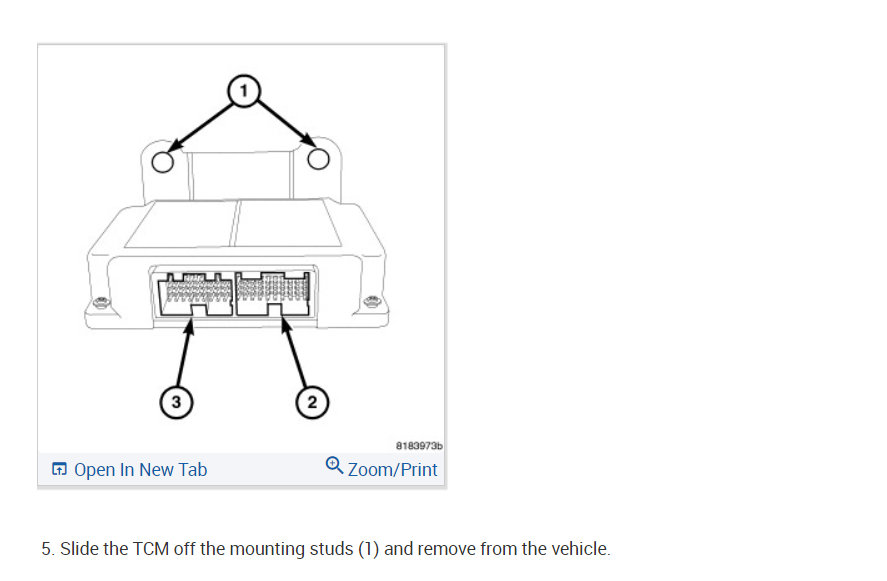 1

3

2

8183973b

Open In New Tab

Zoom/Print

5. Slide the TCM off the mounting studs (1) and remove from the vehicle.