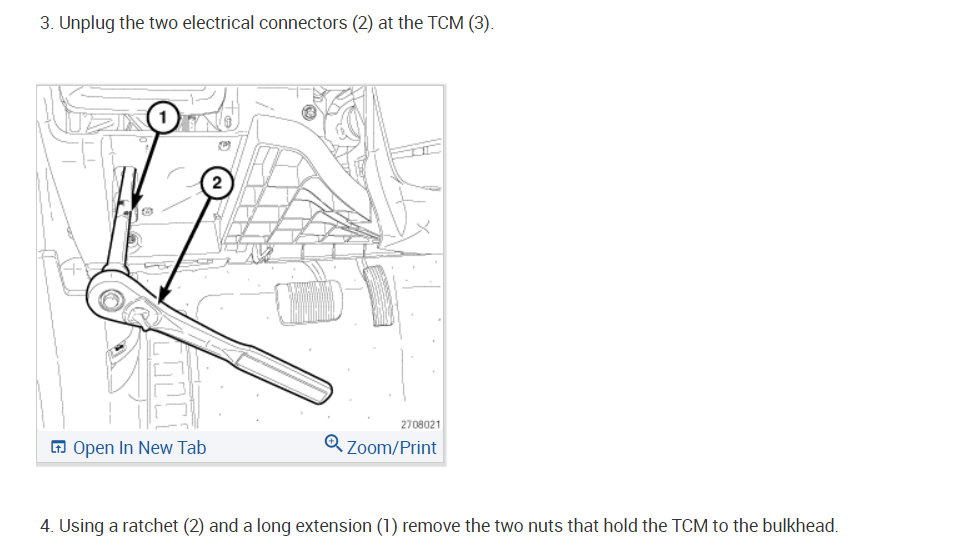 3. Unplug the two electrical connectors (2) at the TCM (3).

1

2

2708021

Open In New Tab

Zoom/Print

4. Using a ratchet (2) and a long extension (1) remove the two nuts that hold the TCM to the bulkhead.