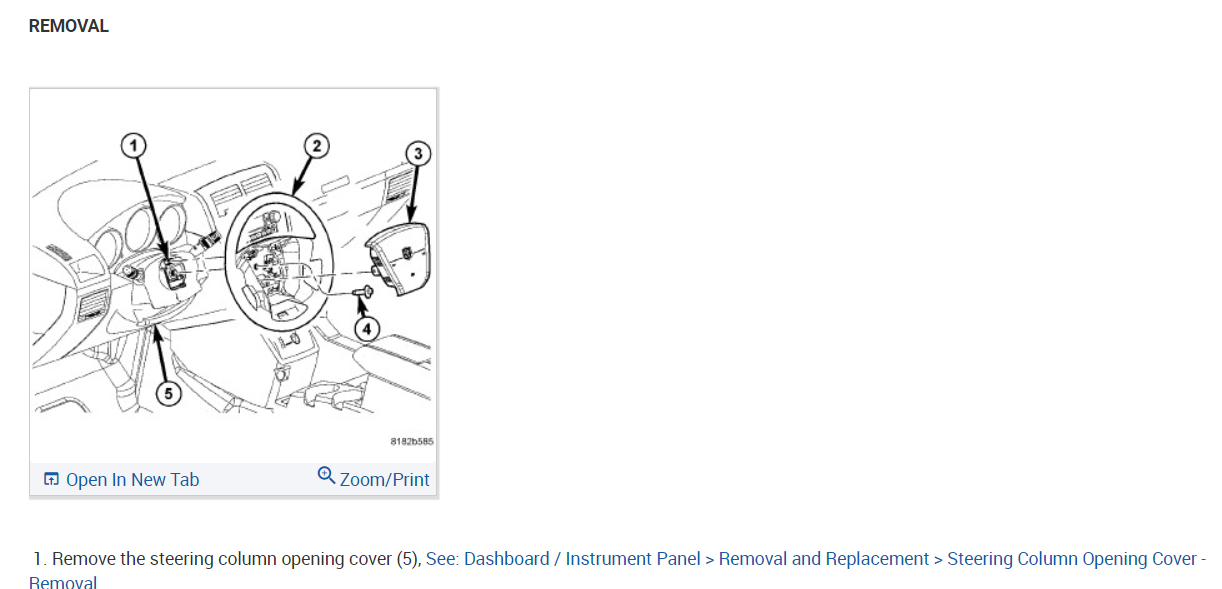 REMOVAL

1
2
3
4
5
8182b585

Open In New Tab
Zoom/Print

1. Remove the steering column opening cover (5), See: Dashboard / Instrument Panel > Removal and Replacement > Steering Column Opening Cover - Removal