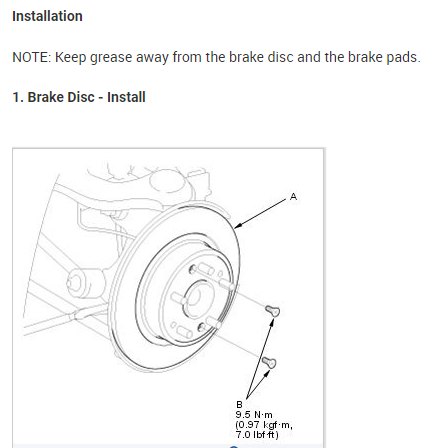 Installation

NOTE: Keep grease away from the brake disc and the brake pads.

1. Brake Disc - Install

A

B
9.5 N·m
(0.97 kgf·m,
7.0 lbf·ft)