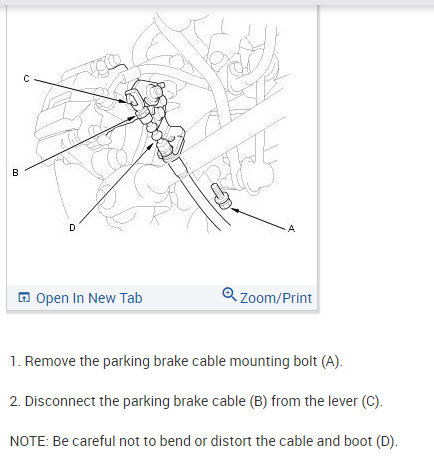 C

B

D

A

Open In New Tab

Zoom/Print

1. Remove the parking brake cable mounting bolt (A).

2. Disconnect the parking brake cable (B) from the lever (C).

NOTE: Be careful not to bend or distort the cable and boot (D).