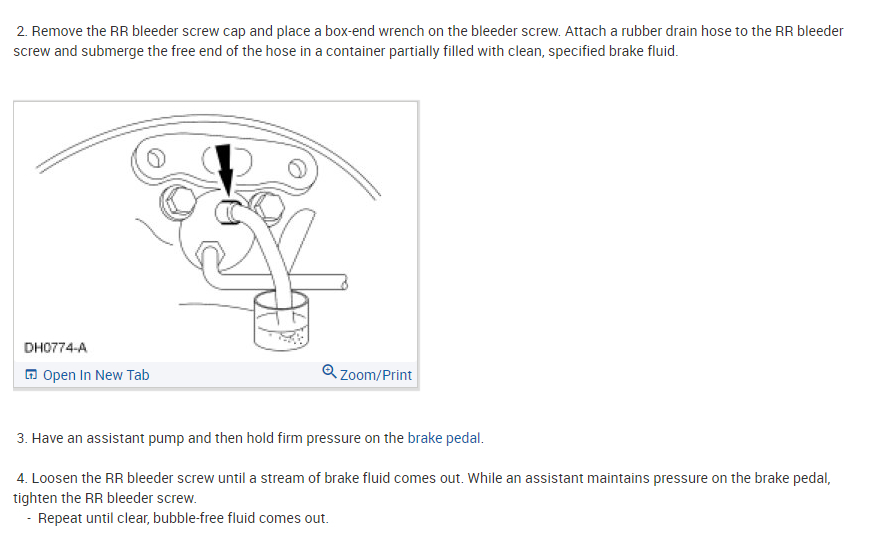 2. Remove the RR bleeder screw cap and place a box-end wrench on the bleeder screw. Attach a rubber drain hose to the RR bleeder screw and submerge the free end of the hose in a container partially filled with clean, specified brake fluid.

DH0774-A

Open In New Tab

Zoom/Print

3. Have an assistant pump and then hold firm pressure on the brake pedal.

4. Loosen the RR bleeder screw until a stream of brake fluid comes out. While an assistant maintains pressure on the brake pedal, tighten the RR bleeder screw.

- Repeat until clear, bubble-free fluid comes out.