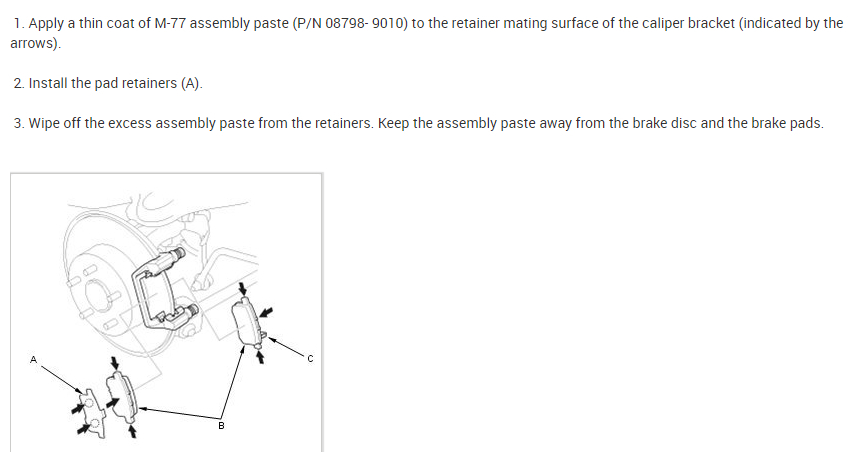 1. Apply a thin coat of M-77 assembly paste (P/N 08798- 9010) to the retainer mating surface of the caliper bracket (indicated by the arrows).

2. Install the pad retainers (A).

3. Wipe off the excess assembly paste from the retainers. Keep the assembly paste away from the brake disc and the brake pads.

A

C

B