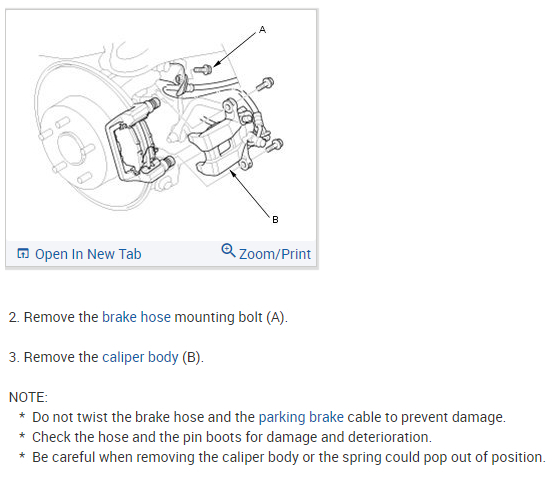 A

B

Open In New Tab Zoom/Print

2. Remove the brake hose mounting bolt (A).

3. Remove the caliper body (B).

NOTE:
* Do not twist the brake hose and the parking brake cable to prevent damage.
* Check the hose and the pin boots for damage and deterioration.
* Be careful when removing the caliper body or the spring could pop out of position.