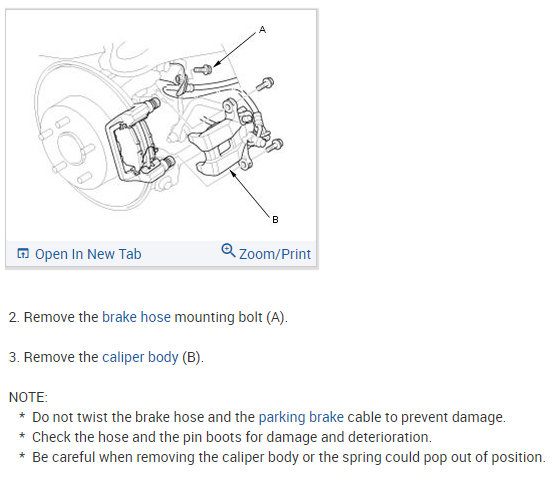 A

B

Open In New Tab

Zoom/Print

2. Remove the brake hose mounting bolt (A).

3. Remove the caliper body (B).

NOTE:
* Do not twist the brake hose and the parking brake cable to prevent damage.
* Check the hose and the pin boots for damage and deterioration.
* Be careful when removing the caliper body or the spring could pop out of position.