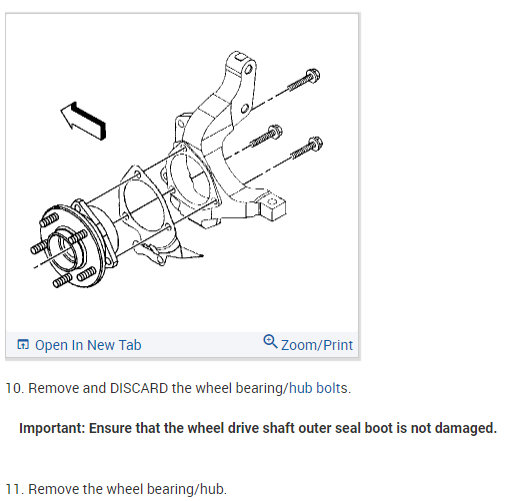 Open In New Tab

Zoom/Print

10. Remove and DISCARD the wheel bearing/hub bolts.

Important: Ensure that the wheel drive shaft outer seal boot is not damaged.

11. Remove the wheel bearing/hub.