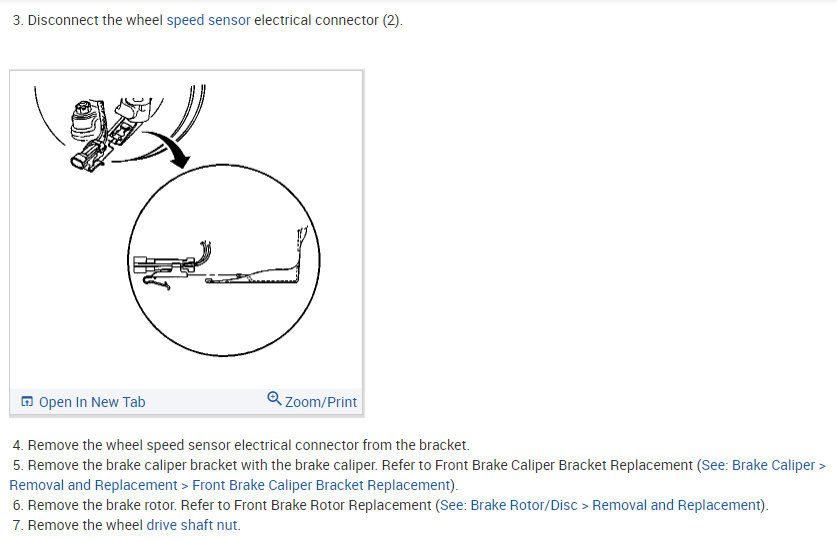 3. Disconnect the wheel speed sensor electrical connector (2).

Open In New Tab

Zoom/Print

4. Remove the wheel speed sensor electrical connector from the bracket.
5. Remove the brake caliper bracket with the brake caliper. Refer to Front Brake Caliper Bracket Replacement (See: Brake Caliper > Removal and Replacement > Front Brake Caliper Bracket Replacement).
6. Remove the brake rotor. Refer to Front Brake Rotor Replacement (See: Brake Rotor/Disc > Removal and Replacement).
7. Remove the wheel drive shaft nut.