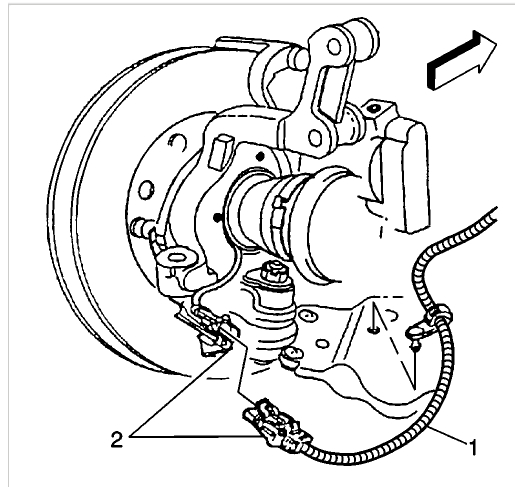 2
1