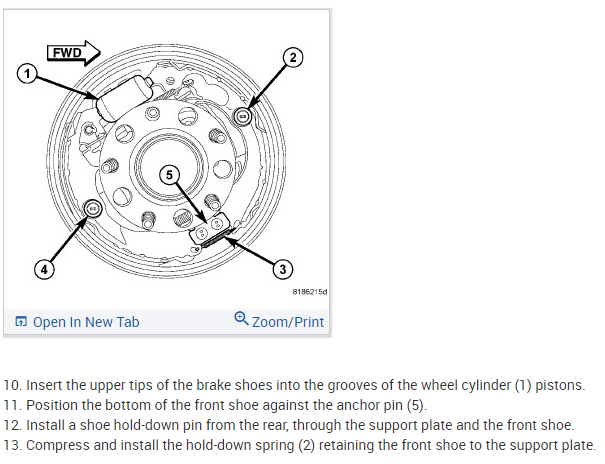 FWD
1
2
5
4
3
8186215d
Open In New Tab
Zoom/Print

10. Insert the upper tips of the brake shoes into the grooves of the wheel cylinder (1) pistons.
11. Position the bottom of the front shoe against the anchor pin (5).
12. Install a shoe hold-down pin from the rear, through the support plate and the front shoe.
13. Compress and install the hold-down spring (2) retaining the front shoe to the support plate.