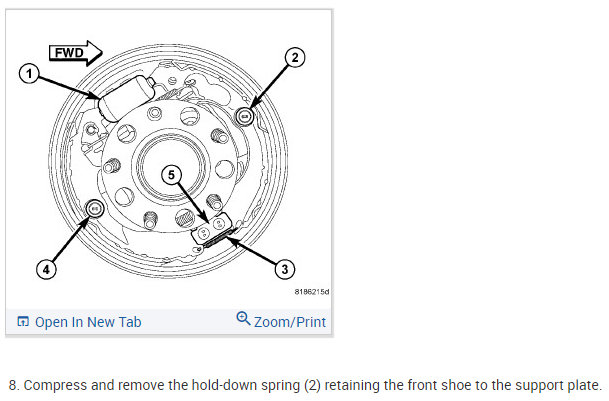 FWD

1

2

5

4

3

8186215d

Open In New Tab

Zoom/Print

8. Compress and remove the hold-down spring (2) retaining the front shoe to the support plate.