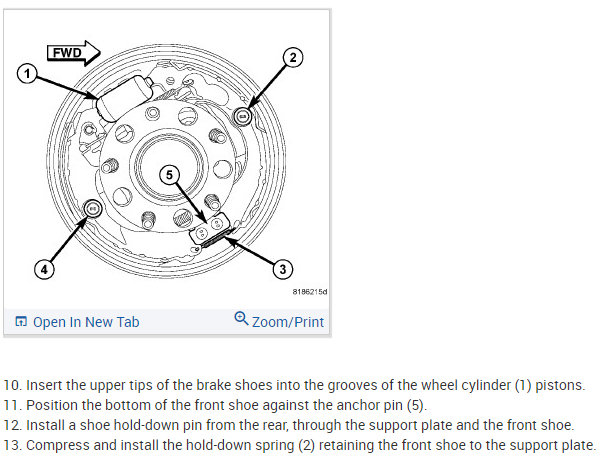 FWD

1

2

5

4

3

8186215d

Open In New Tab

Zoom/Print

10. Insert the upper tips of the brake shoes into the grooves of the wheel cylinder (1) pistons.
11. Position the bottom of the front shoe against the anchor pin (5).
12. Install a shoe hold-down pin from the rear, through the support plate and the front shoe.
13. Compress and install the hold-down spring (2) retaining the front shoe to the support plate.