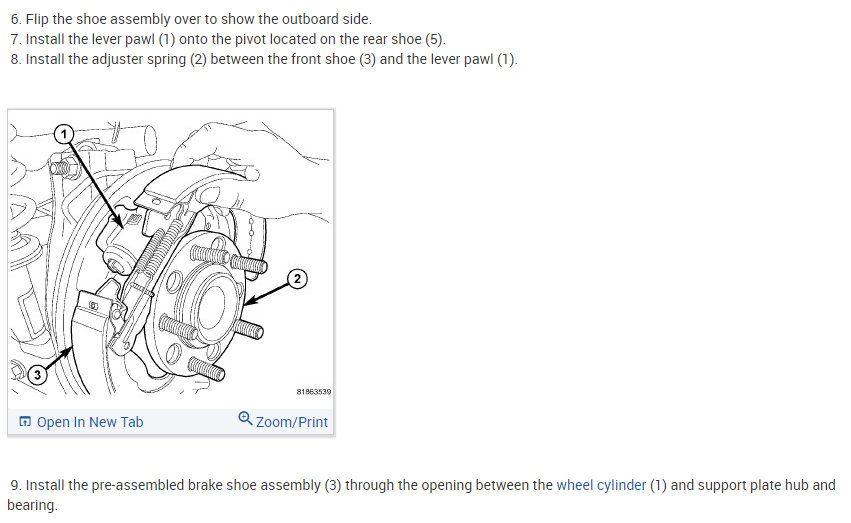 6. Flip the shoe assembly over to show the outboard side.
7. Install the lever pawl (1) onto the pivot located on the rear shoe (5).
8. Install the adjuster spring (2) between the front shoe (3) and the lever pawl (1).

1
2
3
81863539

Open In New Tab
Zoom/Print

9. Install the pre-assembled brake shoe assembly (3) through the opening between the wheel cylinder (1) and support plate hub and bearing.