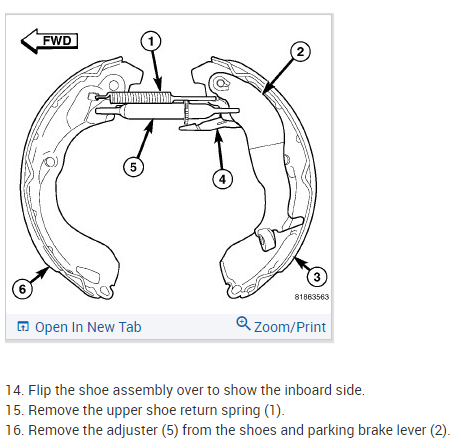 FWD
1
2
5
4
6
3
81863563
Open In New Tab
Zoom/Print

14. Flip the shoe assembly over to show the inboard side.
15. Remove the upper shoe return spring (1).
16. Remove the adjuster (5) from the shoes and parking brake lever (2).