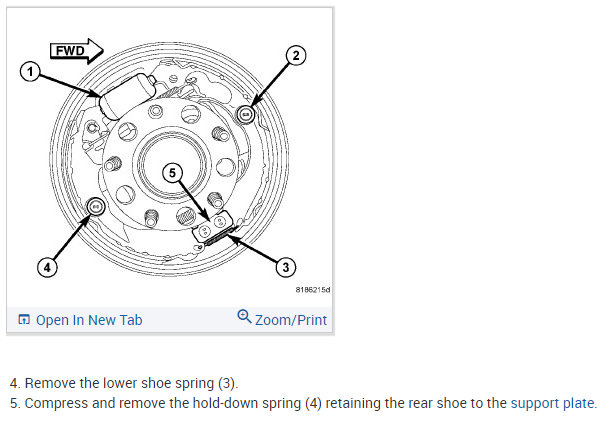 FWD

1

2

5

4

3

8186215d

Open In New Tab

Zoom/Print

4. Remove the lower shoe spring (3).

5. Compress and remove the hold-down spring (4) retaining the rear shoe to the support plate.