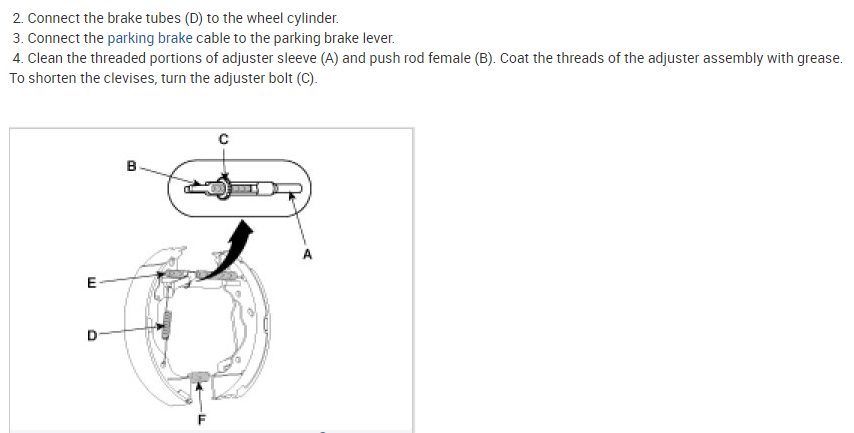 2. Connect the brake tubes (D) to the wheel cylinder.
3. Connect the parking brake cable to the parking brake lever.
4. Clean the threaded portions of adjuster sleeve (A) and push rod female (B). Coat the threads of the adjuster assembly with grease. To shorten the clevises, turn the adjuster bolt (C).

C
B
A
E
D
F