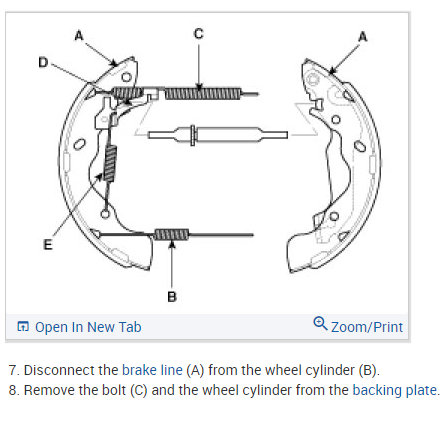 A
C
A
D
E
B

Open In New Tab
Zoom/Print

7. Disconnect the brake line (A) from the wheel cylinder (B).
8. Remove the bolt (C) and the wheel cylinder from the backing plate.