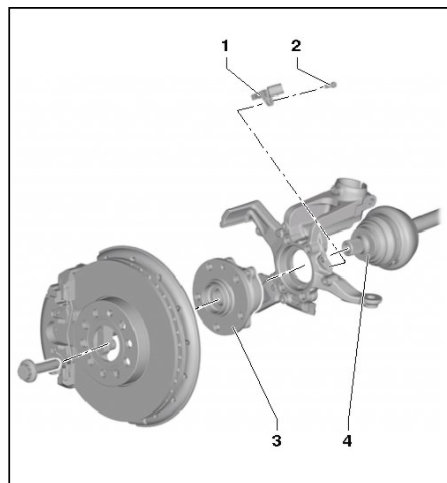 1
2
3
4