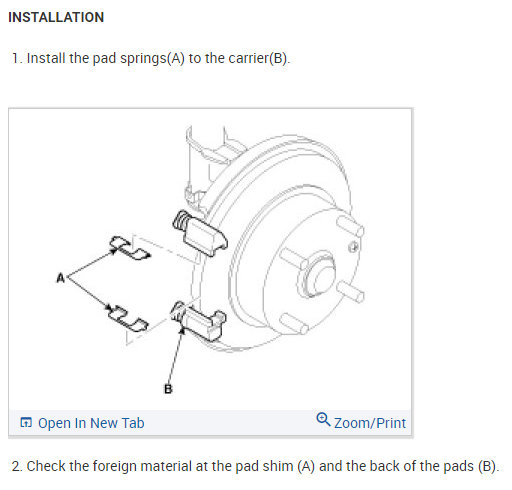 INSTALLATION

1. Install the pad springs(A) to the carrier(B).

A

B

Open In New Tab

Zoom/Print

2. Check the foreign material at the pad shim (A) and the back of the pads (B).