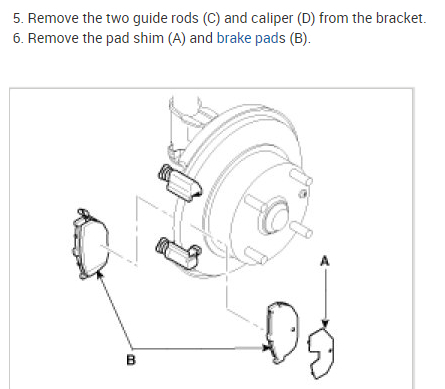 5. Remove the two guide rods (C) and caliper (D) from the bracket.
6. Remove the pad shim (A) and brake pads (B).

A

B