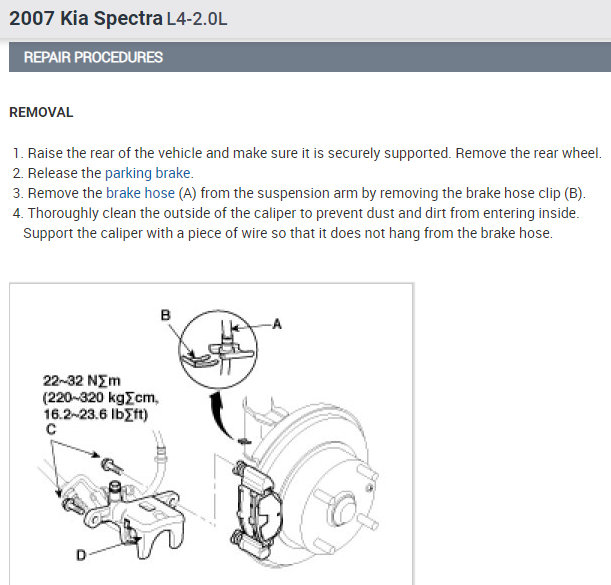 2007 Kia Spectra L4-2.0L

REPAIR PROCEDURES

REMOVAL

1. Raise the rear of the vehicle and make sure it is securely supported. Remove the rear wheel.
2. Release the parking brake.
3. Remove the brake hose (A) from the suspension arm by removing the brake hose clip (B).
4. Thoroughly clean the outside of the caliper to prevent dust and dirt from entering inside. Support the caliper with a piece of wire so that it does not hang from the brake hose.

B

A

22~32 N∑m
(220~320 kg∑cm,
16.2~23.6 lb∑ft)
C

D