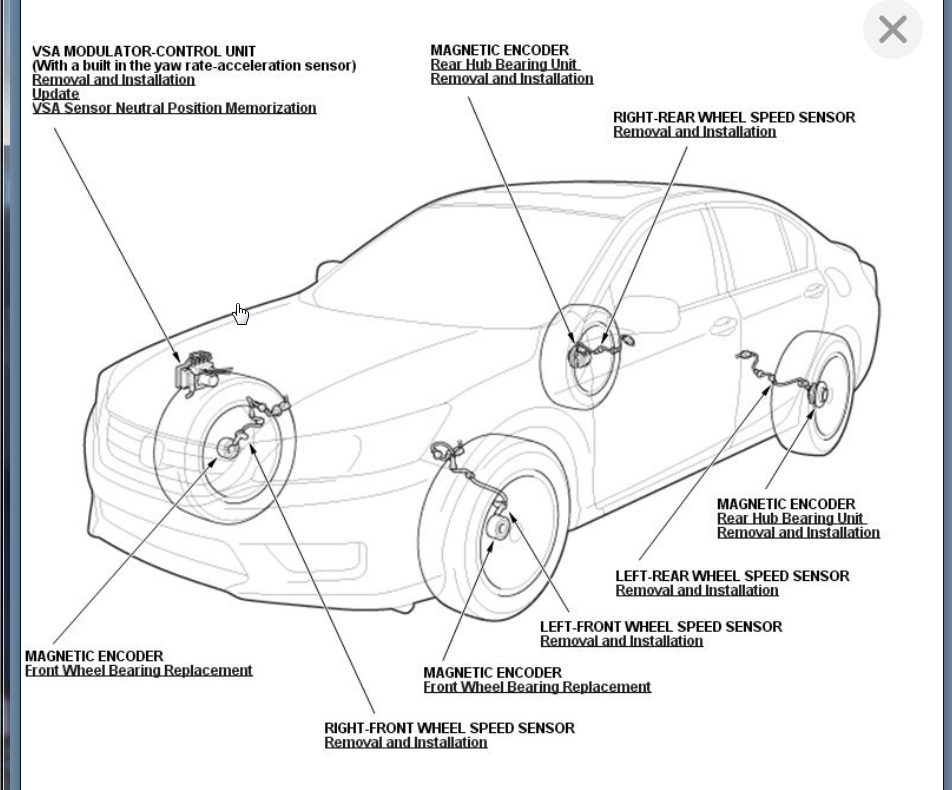 VSA MODULATOR-CONTROL UNIT
(With a built in the yaw rate-acceleration sensor)
Removal and Installation
Update
VSA Sensor Neutral Position Memorization

MAGNETIC ENCODER
Rear Hub Bearing Unit
Removal and Installation

RIGHT-REAR WHEEL SPEED SENSOR
Removal and Installation

MAGNETIC ENCODER
Rear Hub Bearing Unit
Removal and Installation

LEFT-REAR WHEEL SPEED SENSOR
Removal and Installation

LEFT-FRONT WHEEL SPEED SENSOR
Removal and Installation

MAGNETIC ENCODER
Front Wheel Bearing Replacement

MAGNETIC ENCODER
Front Wheel Bearing Replacement

RIGHT-FRONT WHEEL SPEED SENSOR
Removal and Installation