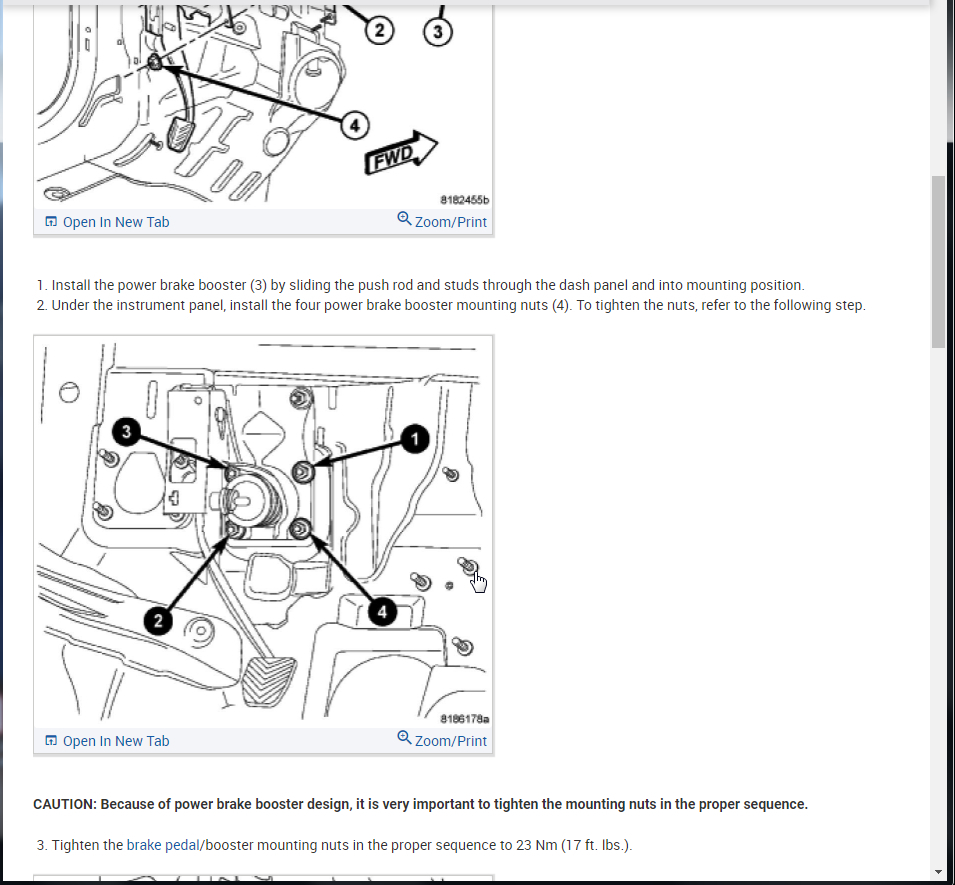 2
3
4
FWD
8182455b
Open In New Tab
Zoom/Print

1. Install the power brake booster (3) by sliding the push rod and studs through the dash panel and into mounting position.
2. Under the instrument panel, install the four power brake booster mounting nuts (4). To tighten the nuts, refer to the following step.

3
1
2
4
8186178a
Open In New Tab
Zoom/Print

CAUTION: Because of power brake booster design, it is very important to tighten the mounting nuts in the proper sequence.

3. Tighten the brake pedal/booster mounting nuts in the proper sequence to 23 Nm (17 ft. lbs.).