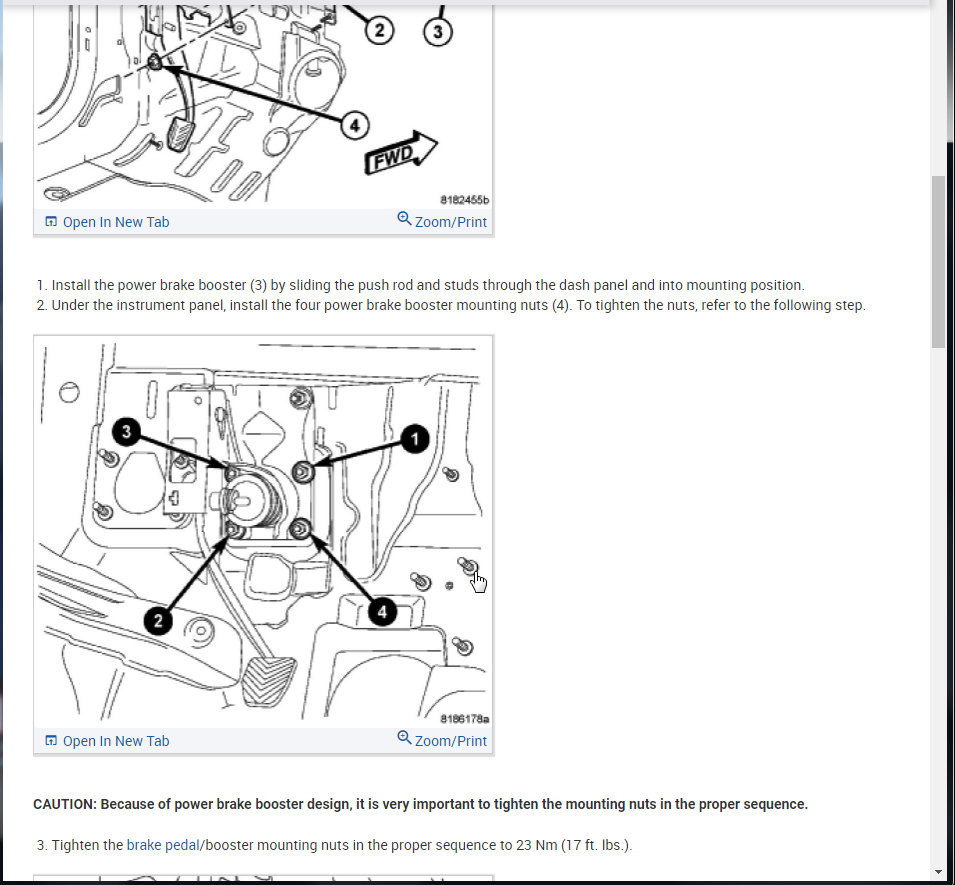 2
3
4
FWD
8182455b
Open In New Tab
Zoom/Print

1. Install the power brake booster (3) by sliding the push rod and studs through the dash panel and into mounting position.
2. Under the instrument panel, install the four power brake booster mounting nuts (4). To tighten the nuts, refer to the following step.

3
1
2
4
8186178a
Open In New Tab
Zoom/Print

CAUTION: Because of power brake booster design, it is very important to tighten the mounting nuts in the proper sequence.

3. Tighten the brake pedal/booster mounting nuts in the proper sequence to 23 Nm (17 ft. lbs.).