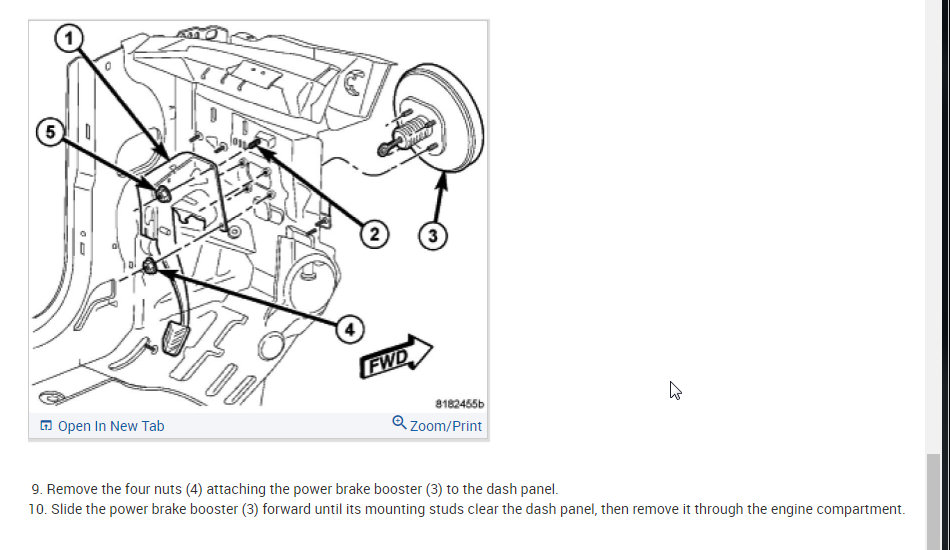 1
5
2
3
4
FWD
8182455b
Open In New Tab
Zoom/Print

9. Remove the four nuts (4) attaching the power brake booster (3) to the dash panel.
10. Slide the power brake booster (3) forward until its mounting studs clear the dash panel, then remove it through the engine compartment.