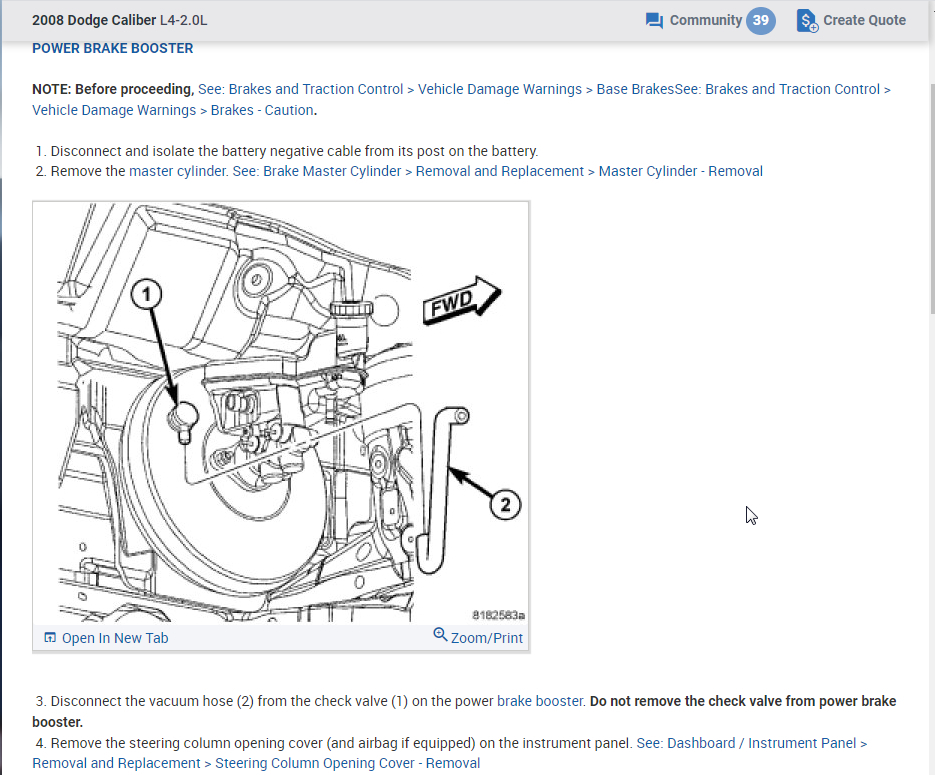 2008 Dodge Caliber L4-2.0L

Community 39

Create Quote

POWER BRAKE BOOSTER

NOTE: Before proceeding, See: Brakes and Traction Control > Vehicle Damage Warnings > Base BrakesSee: Brakes and Traction Control > Vehicle Damage Warnings > Brakes - Caution.

1. Disconnect and isolate the battery negative cable from its post on the battery.
2. Remove the master cylinder. See: Brake Master Cylinder > Removal and Replacement > Master Cylinder - Removal

1

FWD

2

8182583a

Open In New Tab

Zoom/Print

3. Disconnect the vacuum hose (2) from the check valve (1) on the power brake booster. Do not remove the check valve from power brake booster.
4. Remove the steering column opening cover (and airbag if equipped) on the instrument panel. See: Dashboard / Instrument Panel > Removal and Replacement > Steering Column Opening Cover - Removal