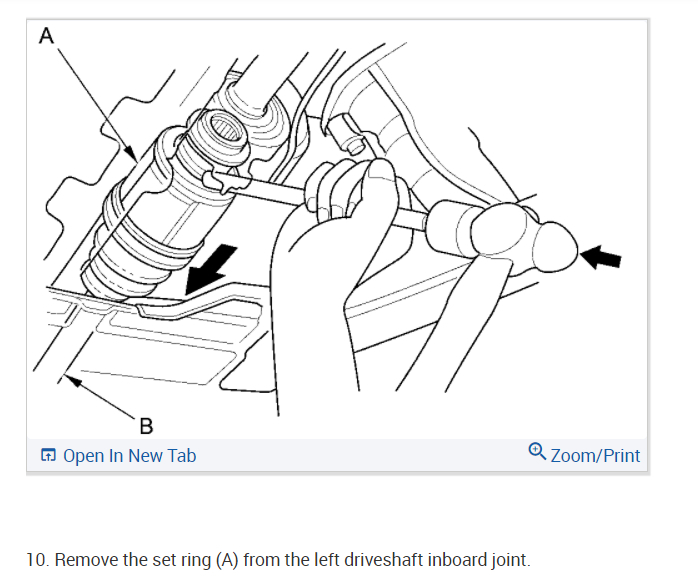 A

B

Open In New Tab

Zoom/Print

10. Remove the set ring (A) from the left driveshaft inboard joint.