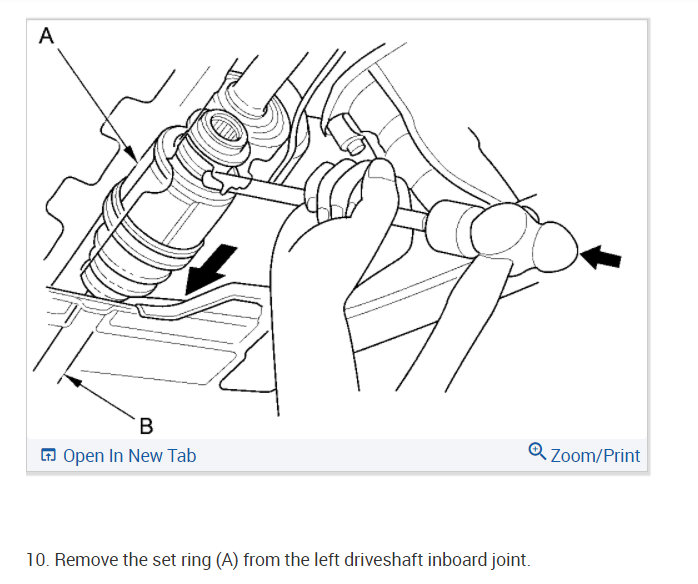 A

B

Open In New Tab

Zoom/Print

10. Remove the set ring (A) from the left driveshaft inboard joint.