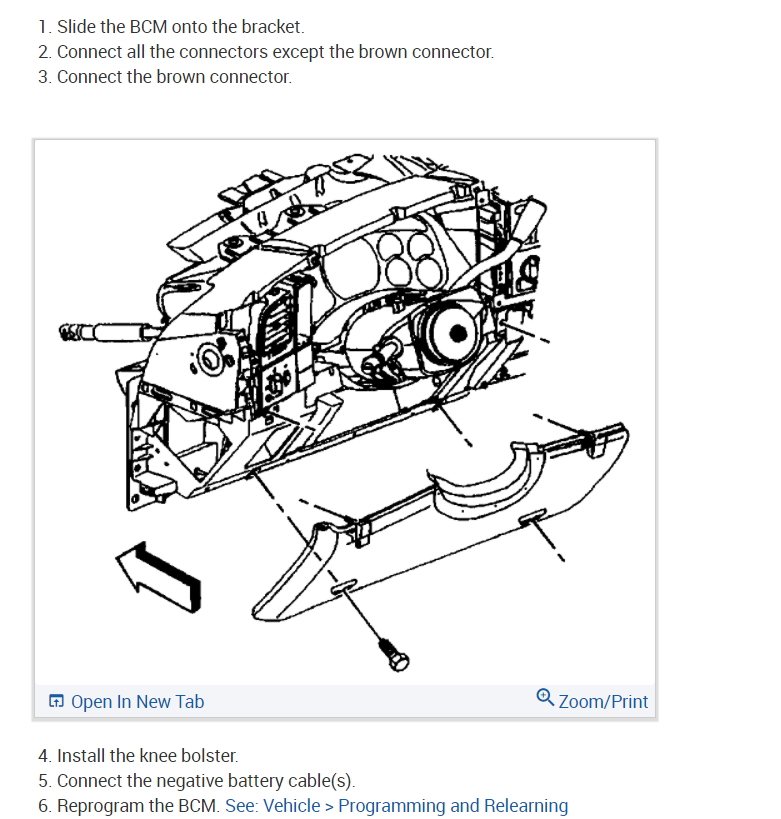 1. Slide the BCM onto the bracket.
2. Connect all the connectors except the brown connector.
3. Connect the brown connector.

Open In New Tab

Zoom/Print

4. Install the knee bolster.
5. Connect the negative battery cable(s).
6. Reprogram the BCM. See: Vehicle > Programming and Relearning