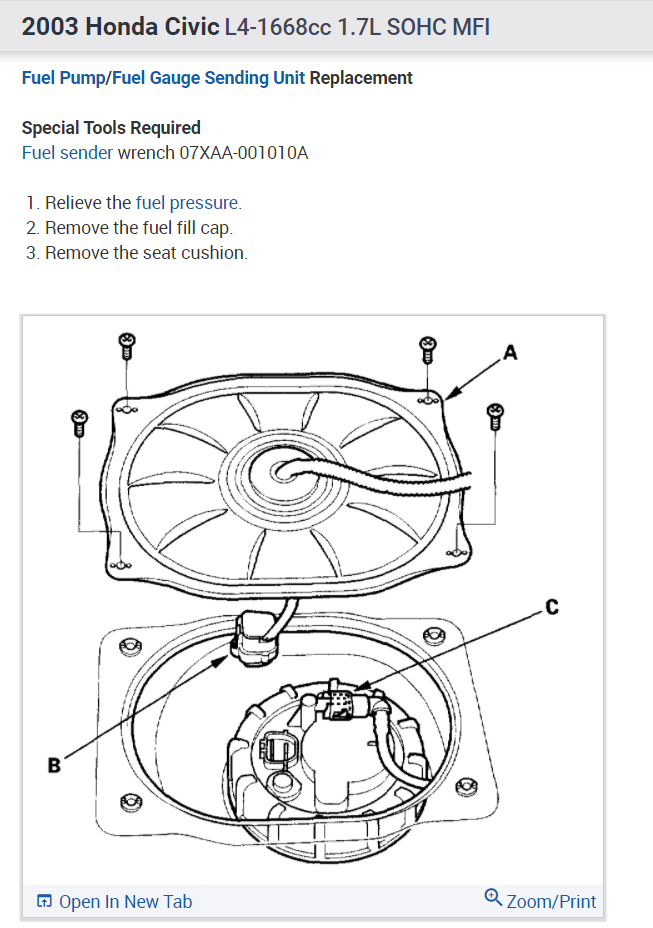 2003 Honda Civic L4-1668cc 1.7L SOHC MFI

Fuel Pump/Fuel Gauge Sending Unit Replacement

Special Tools Required
Fuel sender wrench 07XAA-001010A

1. Relieve the fuel pressure.
2. Remove the fuel fill cap.
3. Remove the seat cushion.

A

C

B

Open In New Tab

Zoom/Print