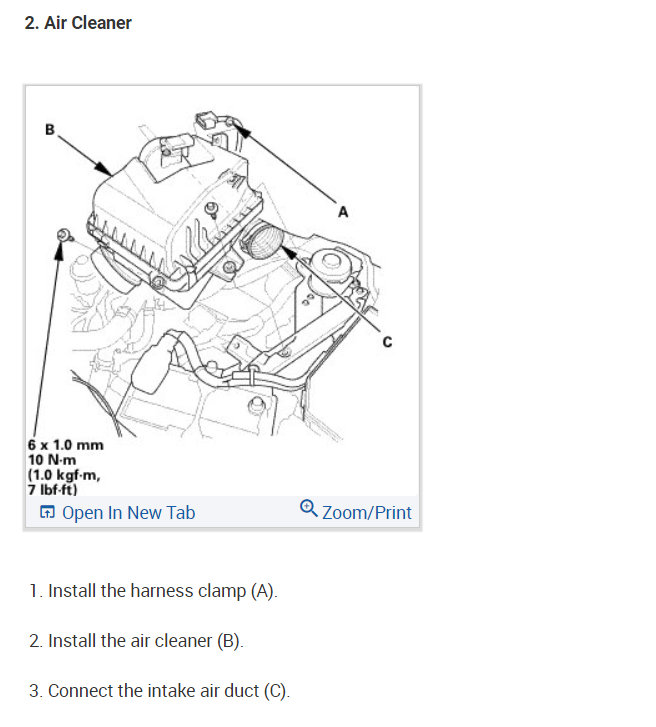 2. Air Cleaner

B

A

C

6 x 1.0 mm
10 N·m
(1.0 kgf·m,
7 lbf·ft)

Open In New Tab

Zoom/Print

1. Install the harness clamp (A).

2. Install the air cleaner (B).

3. Connect the intake air duct (C).