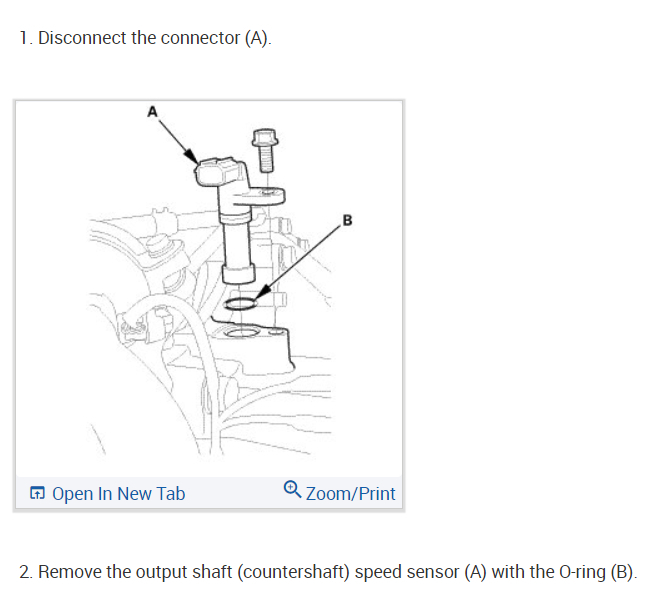 1. Disconnect the connector (A).

A

B

Open In New Tab

Zoom/Print

2. Remove the output shaft (countershaft) speed sensor (A) with the O-ring (B).