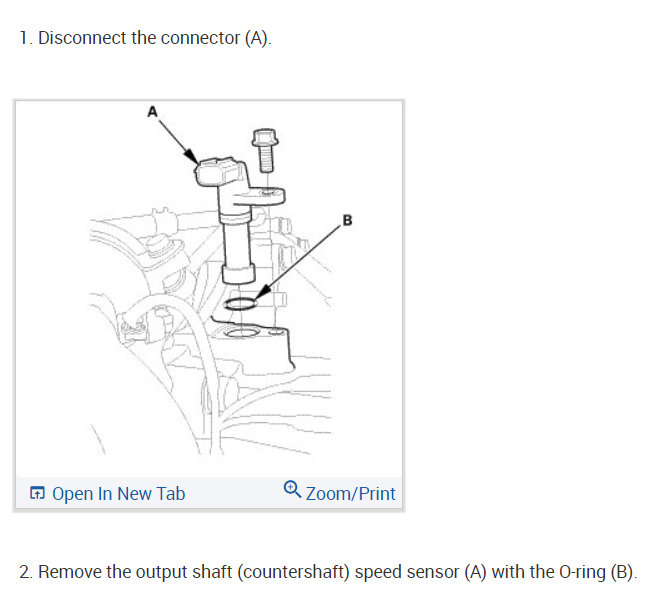 1. Disconnect the connector (A).

A

B

Open In New Tab

Zoom/Print

2. Remove the output shaft (countershaft) speed sensor (A) with the O-ring (B).