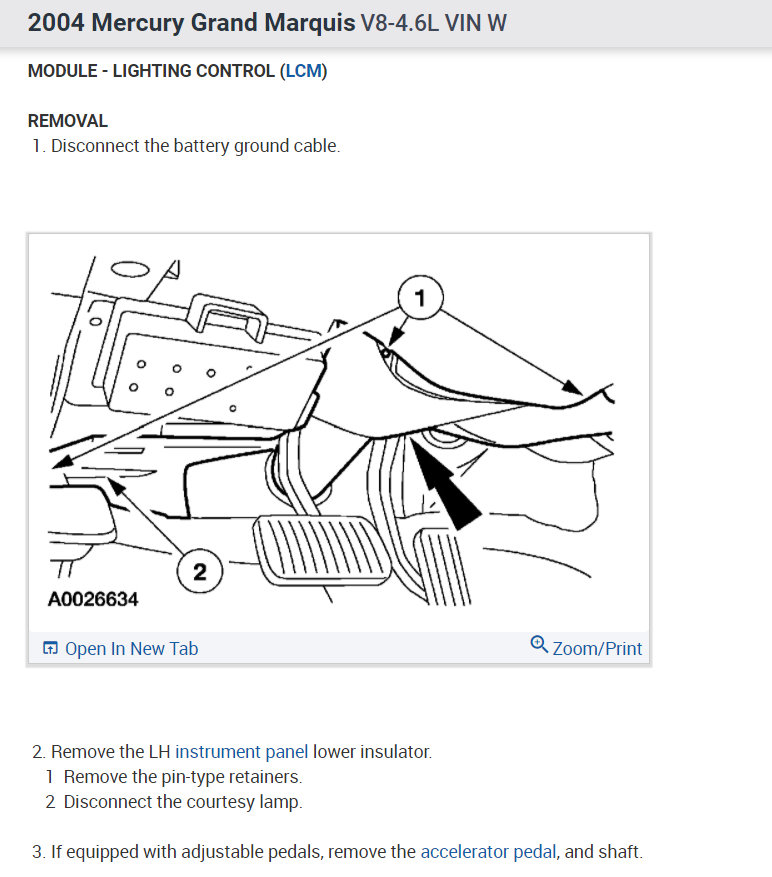 2004 Mercury Grand Marquis V8-4.6L VIN W

MODULE - LIGHTING CONTROL (LCM)

REMOVAL
1. Disconnect the battery ground cable.

1

2

A0026634

Open In New Tab

Zoom/Print

2. Remove the LH instrument panel lower insulator.
1 Remove the pin-type retainers.
2 Disconnect the courtesy lamp.

3. If equipped with adjustable pedals, remove the accelerator pedal, and shaft.